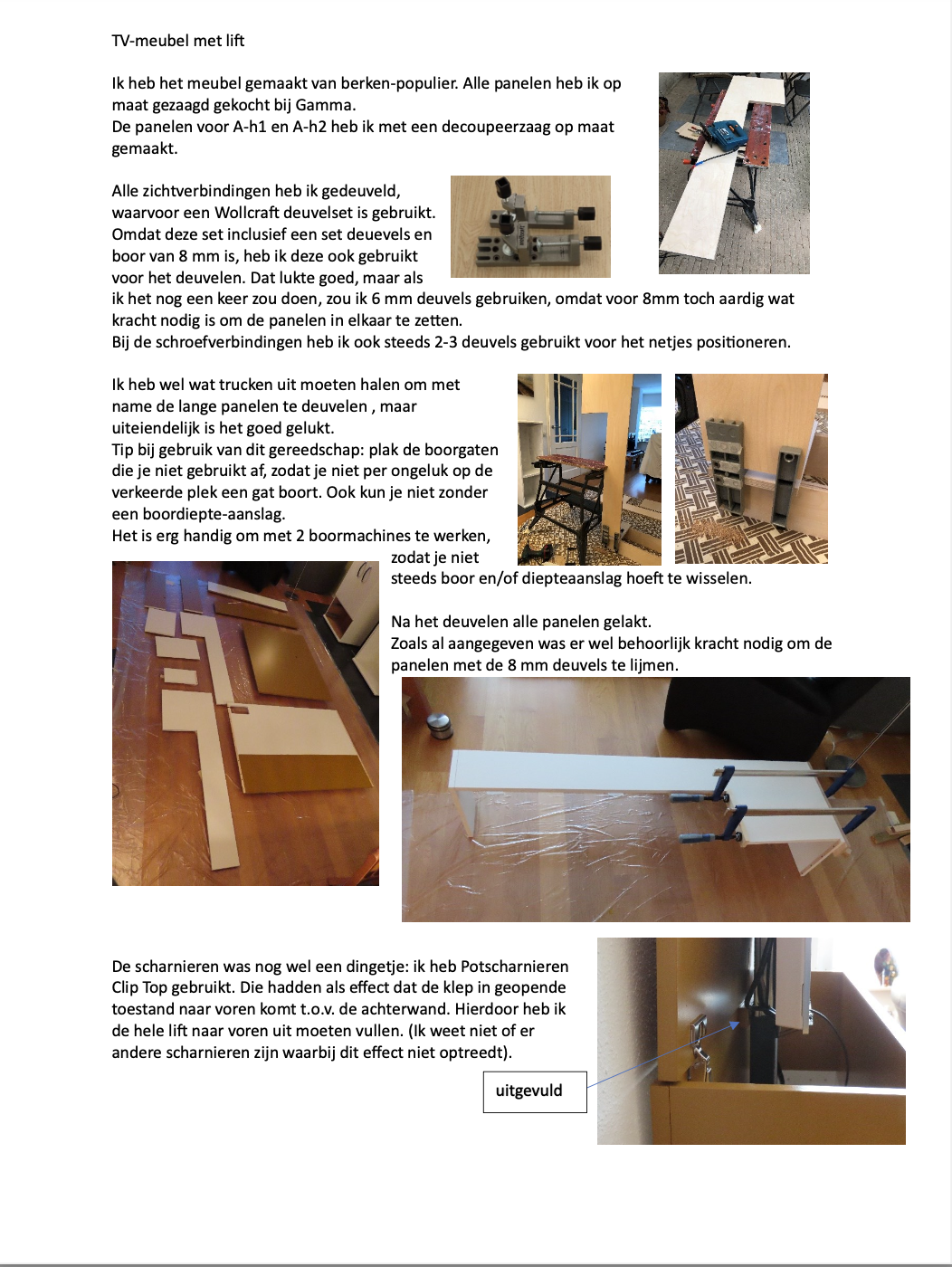 TV-meubel met lift

Ik heb het meubel gemaakt van berken-populier. Alle panelen heb ik op maat gezaagd gekocht bij Gamma.
De panelen voor A-h1 en A-h2 heb ik met een decoupeerzaag op maat gemaakt.

Alle zichtverbindingen heb ik gedeuveld, waarvoor een Wollcraft deuvelset is gebruikt. Omdat deze set inclusief een set deuevels en boor van 8 mm is, heb ik deze ook gebruikt voor het deuvelen. Dat lukte goed, maar als ik het nog een keer zou doen, zou ik 6 mm deuvels gebruiken, omdat voor 8mm toch aardig wat kracht nodig is om de panelen in elkaar te zetten.
Bij de schroefverbindingen heb ik ook steeds 2-3 deuvels gebruikt voor het netjes positioneren.

Ik heb wel wat trucken uit moeten halen om met name de lange panelen te deuvelen , maar uiteiendelijk is het goed gelukt.
Tip bij gebruik van dit gereedschap: plak de boorgaten die je niet gebruikt af, zodat je niet per ongeluk op de verkeerde plek een gat boort. Ook kun je niet zonder een boordiepte-aanslag.
Het is erg handig om met 2 boormachines te werken, zodat je niet steeds boor en/of diepteaanslag hoeft te wisselen.

Na het deuvelen alle panelen gelakt.
Zoals al aangegeven was er wel behoorlijk kracht nodig om de panelen met de 8 mm deuvels te lijmen.

De scharnieren was nog wel een dingetje: ik heb Potscharnieren Clip Top gebruikt. Die hadden als effect dat de klep in geopende toestand naar voren komt t.o.v. de achterwand. Hierdoor heb ik de hele lift naar voren uit moeten vullen. (Ik weet niet of er andere scharnieren zijn waarbij dit effect niet optreedt).

uitgevuld